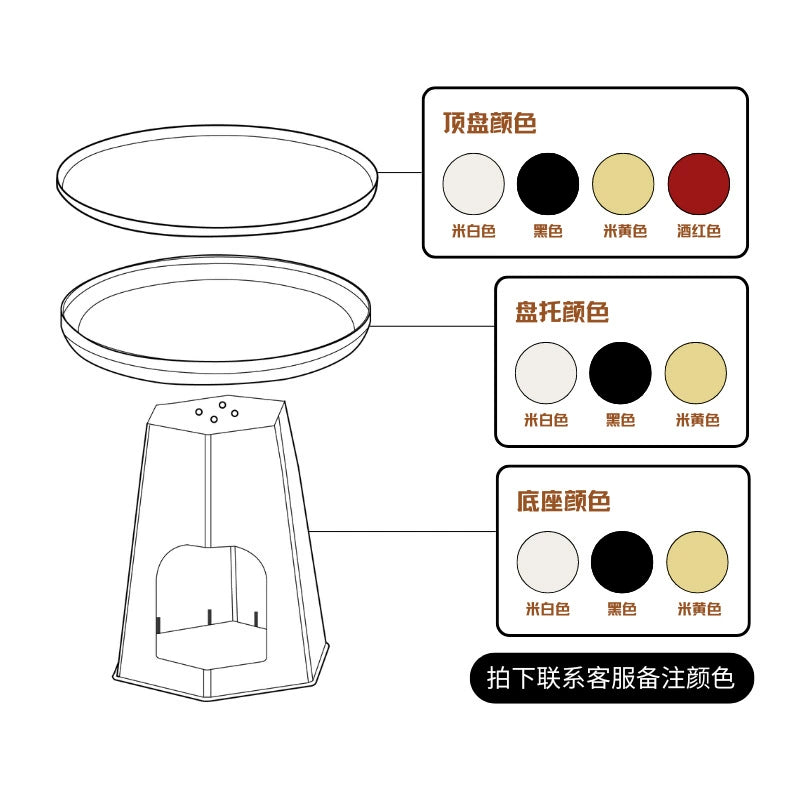 顶盘颜色

米白色 黑色 米黄色 酒红色

盘托颜色

米白色 黑色 米黄色

底座颜色

米白色 黑色 米黄色

拍下联系客服备注颜色